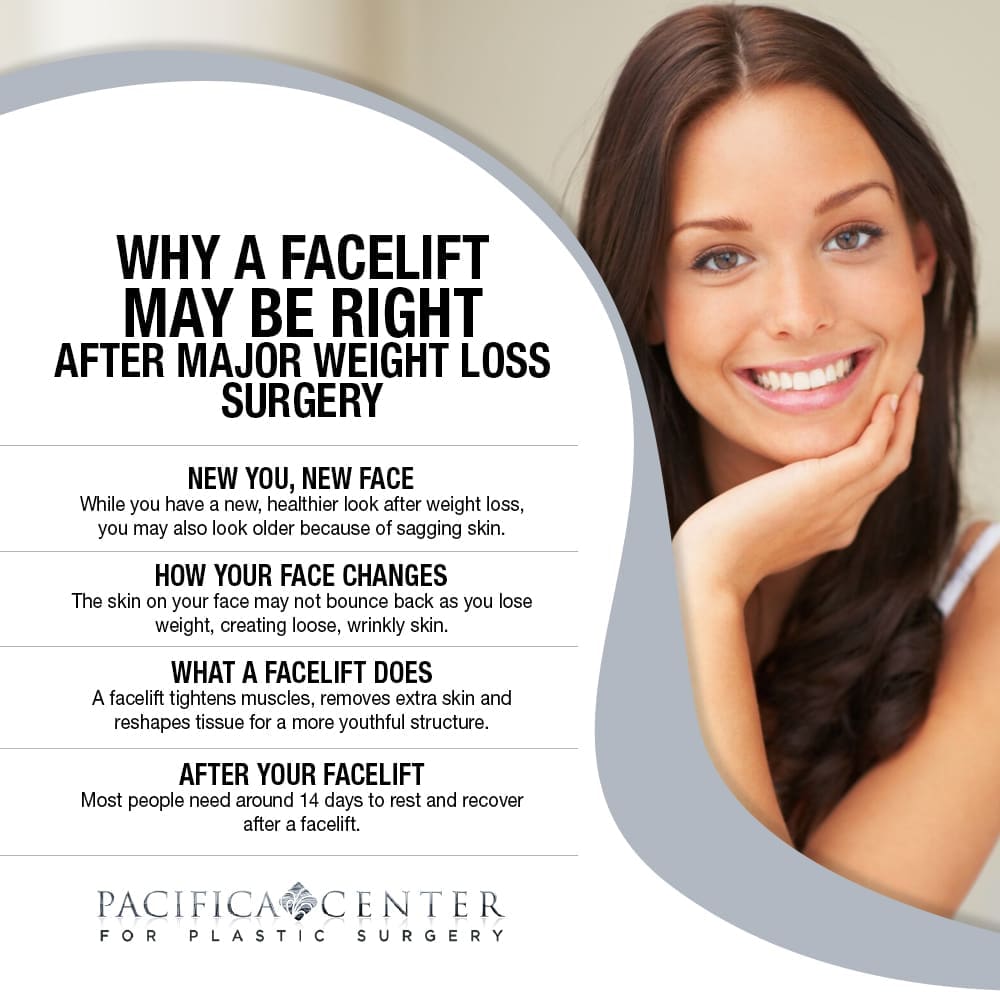 WHY A FACELIFT MAY BE RIGHT AFTER MAJOR WEIGHT LOSS SURGERY

NEW YOU, NEW FACE
While you have a new, healthier look after weight loss, you may also look older because of sagging skin.

HOW YOUR FACE CHANGES
The skin on your face may not bounce back as you lose weight, creating loose, wrinkly skin.

WHAT A FACELIFT DOES
A facelift tightens muscles, removes extra skin and reshapes tissue for a more youthful structure.

AFTER YOUR FACELIFT
Most people need around 14 days to rest and recover after a facelift.

PACIFICA CENTER
FOR PLASTIC SURGERY