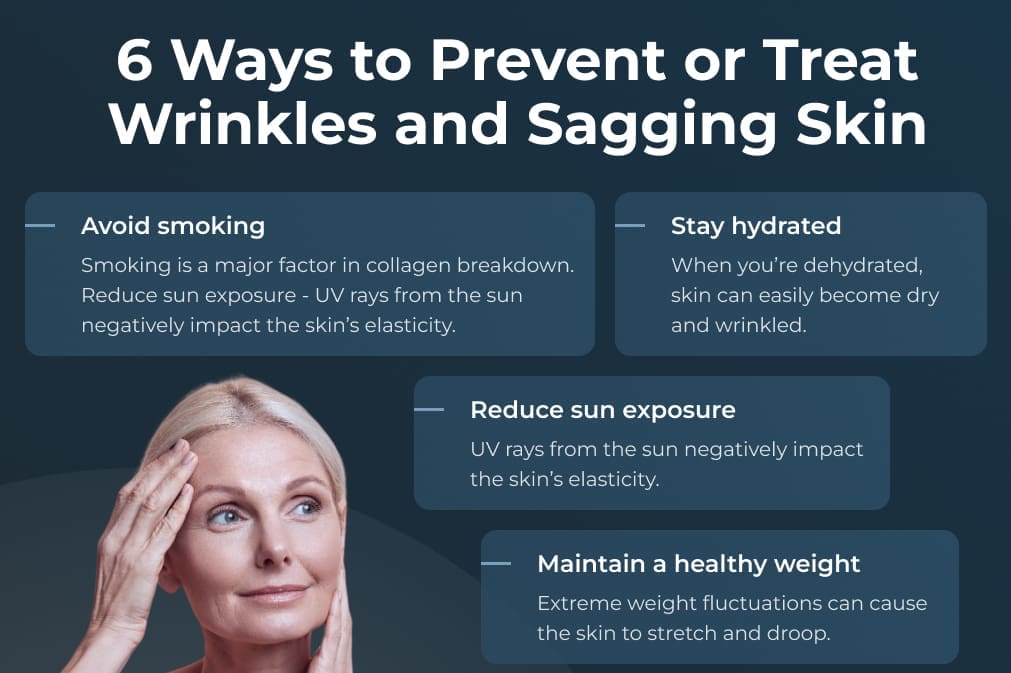 6 Ways to Prevent or Treat Wrinkles and Sagging Skin

Avoid smoking

Smoking is a major factor in collagen breakdown. Reduce sun exposure - UV rays from the sun negatively impact the skin's elasticity.

Stay hydrated

When you're dehydrated, skin can easily become dry and wrinkled.

Reduce sun exposure

UV rays from the sun negatively impact the skin's elasticity.

Maintain a healthy weight

Extreme weight fluctuations can cause the skin to stretch and droop.